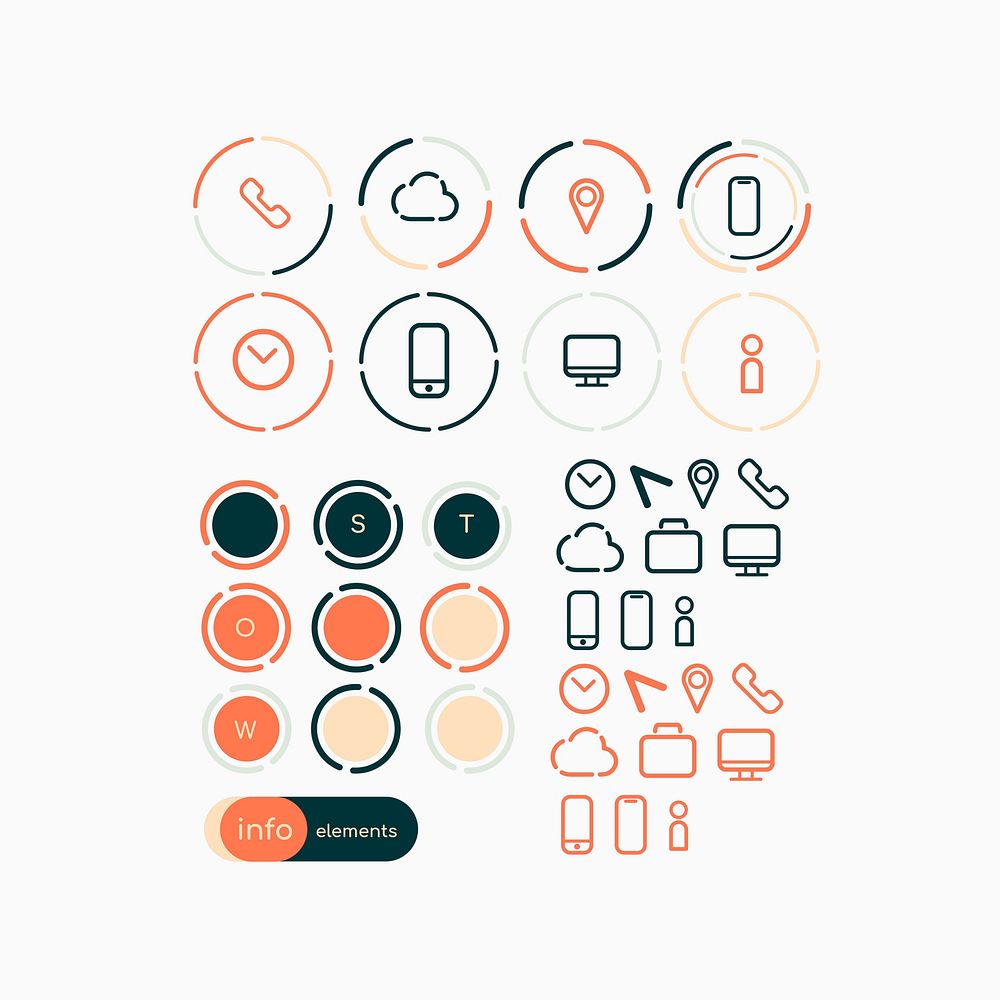 S
T
O
W
info elements