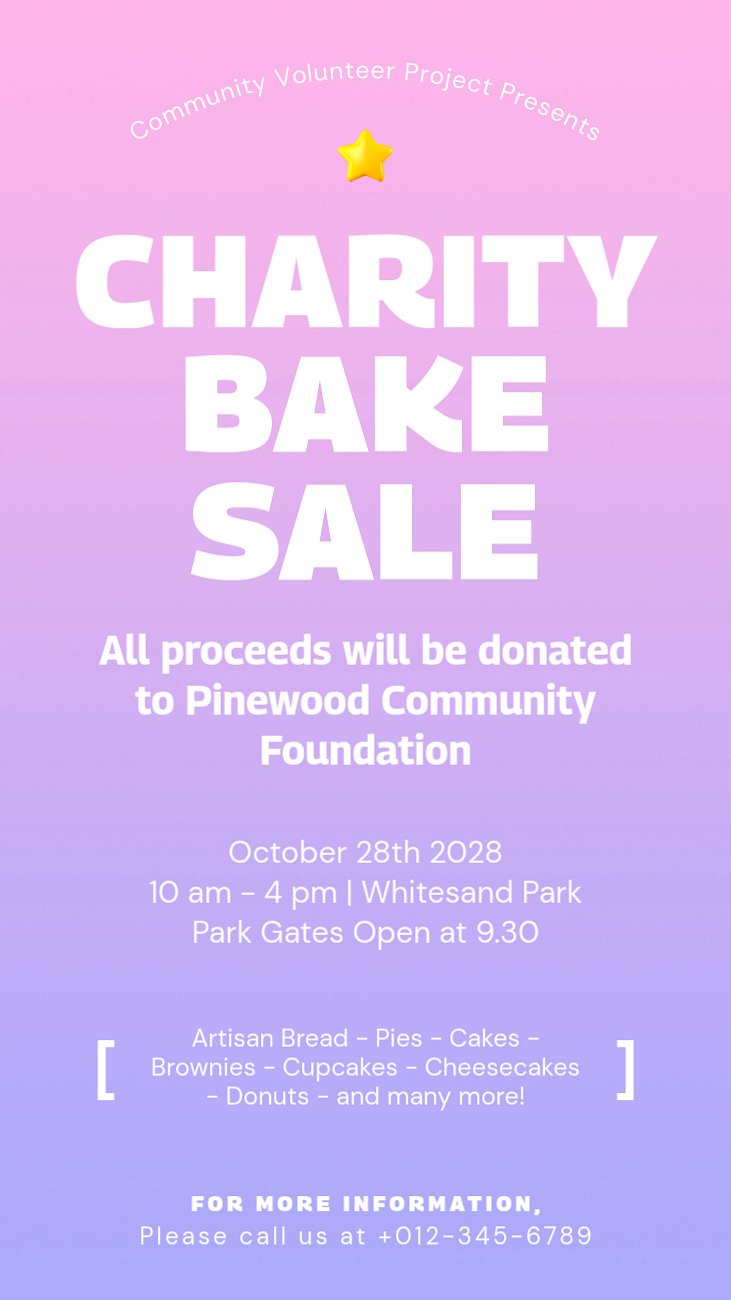 Community Volunteer Project Presents

CHARITY
BAKE
SALE

All proceeds will be donated to Pinewood Community Foundation

October 28th 2028
10 am - 4 pm | Whitesand Park
Park Gates Open at 9.30

[ Artisan Bread - Pies - Cakes - Brownies - Cupcakes - Cheesecakes - Donuts - and many more! ]

FOR MORE INFORMATION,
Please call us at +012-345-6789