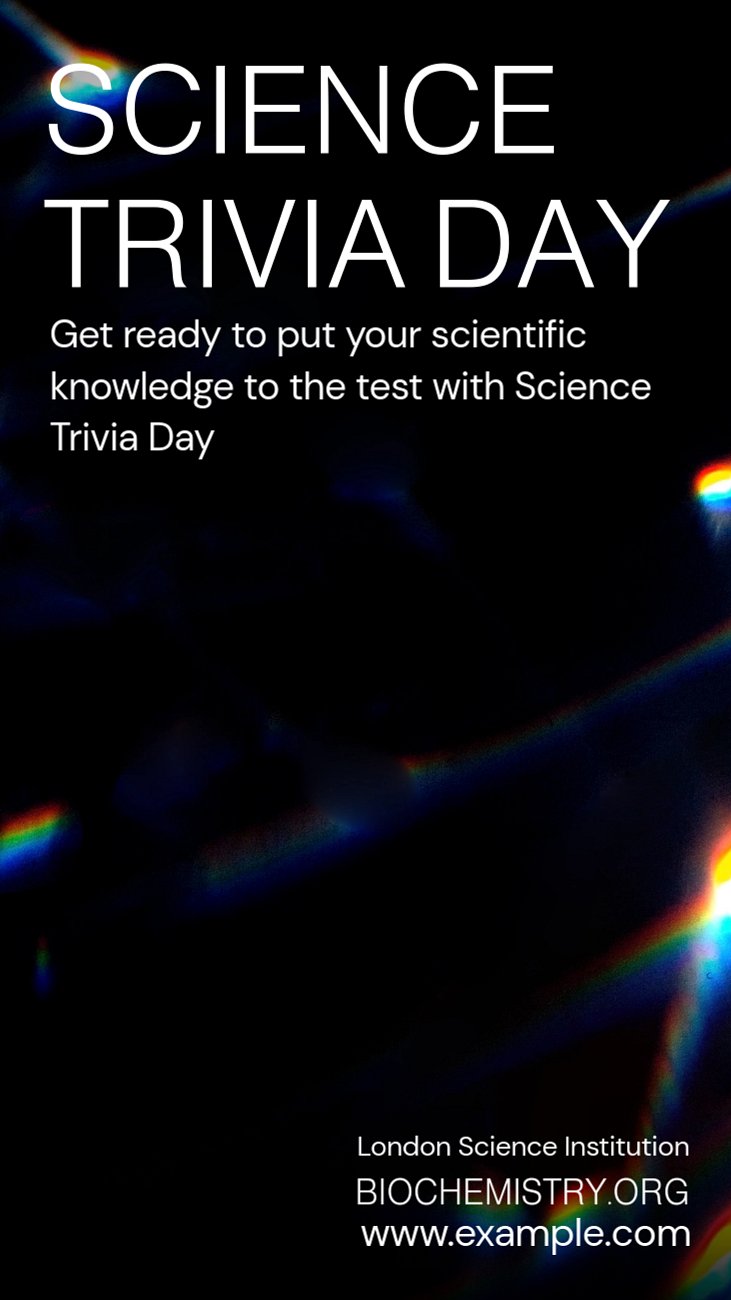 SCIENCE
TRIVIA DAY

Get ready to put your scientific knowledge to the test with Science Trivia Day

London Science Institution
BIOCHEMISTRY.ORG
www.example.com