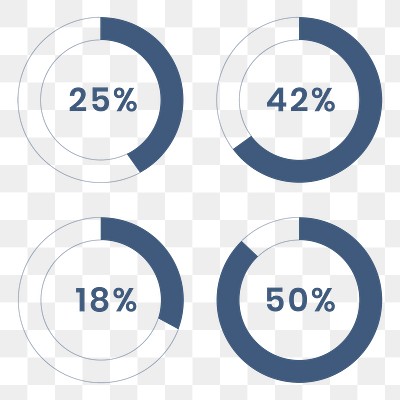 25%

42%

18%

50%