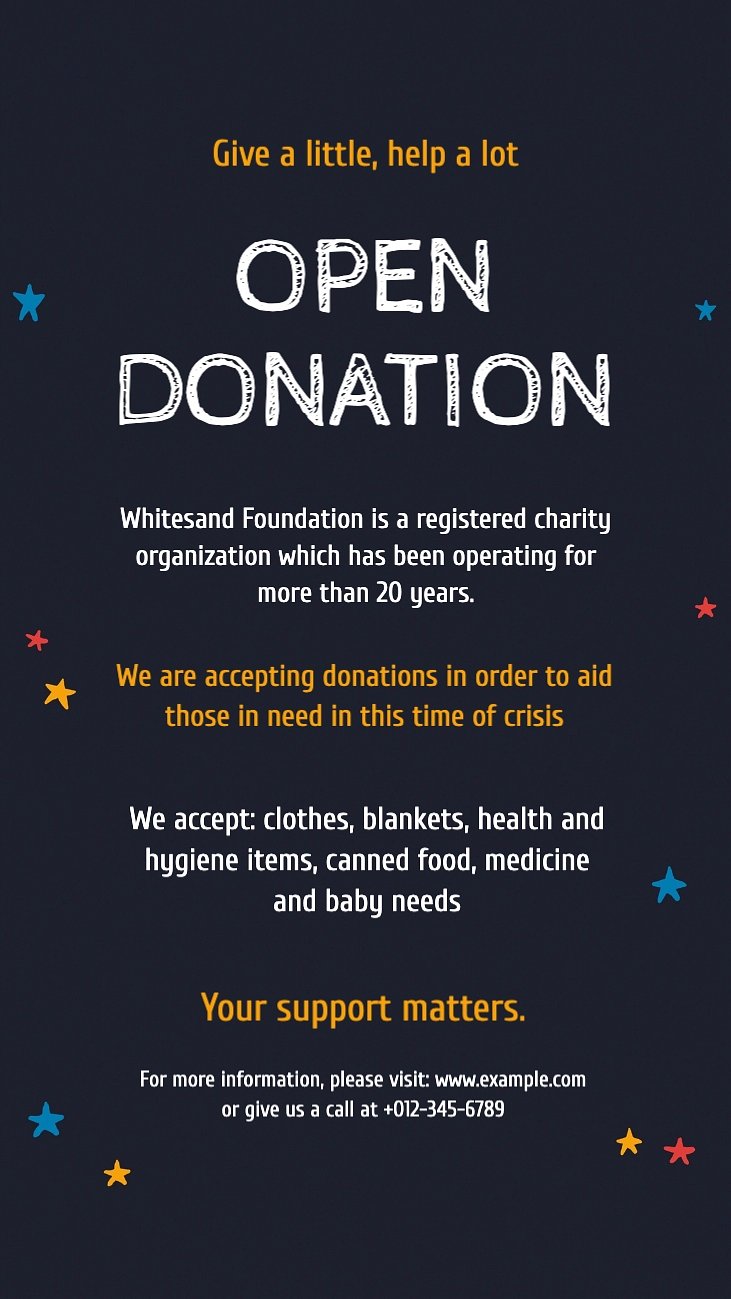 Give a little, help a lot

OPEN DONATION

Whitesand Foundation is a registered charity organization which has been operating for more than 20 years.

We are accepting donations in order to aid those in need in this time of crisis

We accept: clothes, blankets, health and hygiene items, canned food, medicine and baby needs

Your support matters.

For more information, please visit: www.example.com or give us a call at +012-345-6789