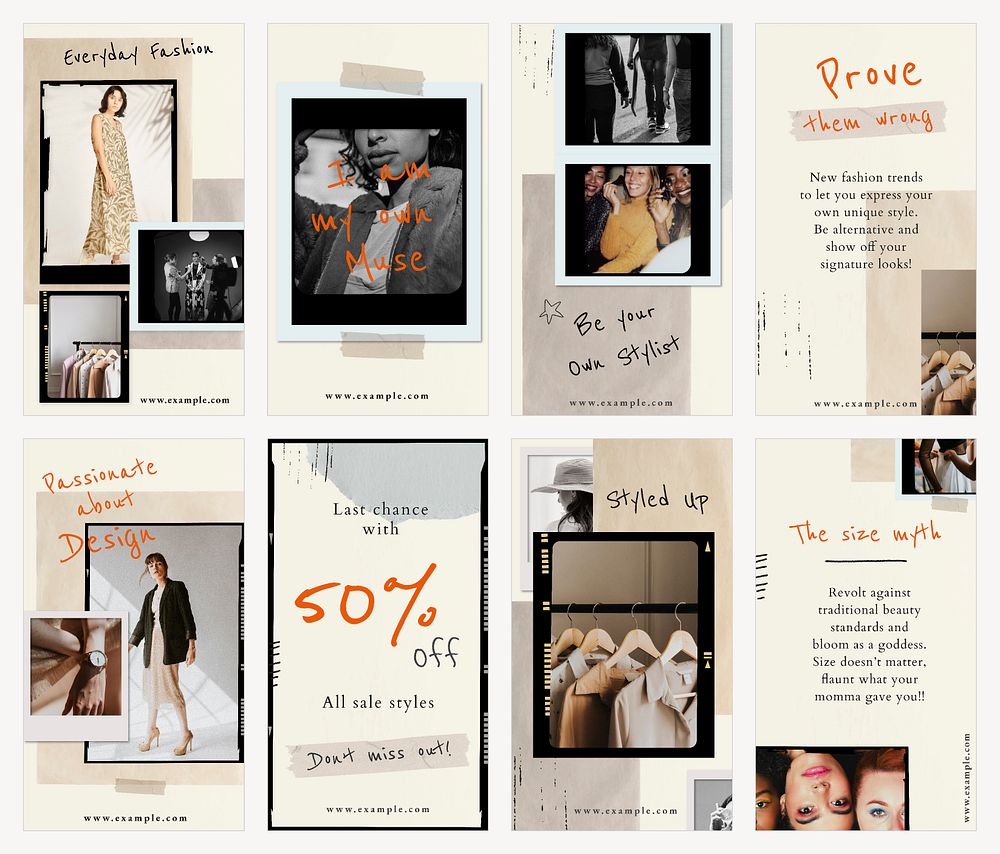 Everyday Fashion

www.example.com

I am my own Muse

www.example.com

Be your Own Stylist

www.example.com

Prove them wrong

New fashion trends to let you express your own unique style. Be alternative and show off your signature looks!

www.example.com

Passionate about Design

www.example.com

Last chance with

50% off

All sale styles

Don't miss out!

www.example.com

Styled Up

www.example.com

The size myth

Revolt against traditional beauty standards and bloom as a goddess. Size doesn't matter, flaunt what your momma gave you!!

www.example.com